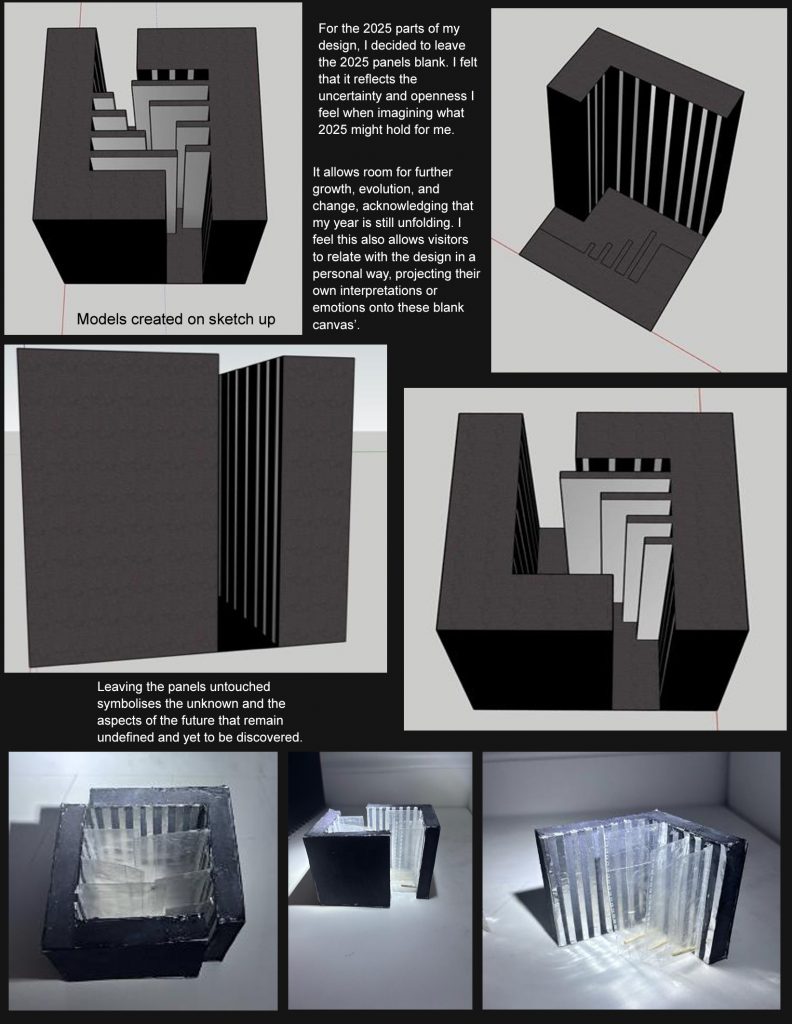 For the 2025 parts of my design, I decided to leave the 2025 panels blank. I felt that it reflects the uncertainty and openness I feel when imagining what 2025 might hold for me.

It allows room for further growth, evolution, and change, acknowledging that my year is still unfolding. I feel this also allows visitors to relate with the design in a personal way, projecting their own interpretations or emotions onto these blank canvas'.

Models created on sketch up

Leaving the panels untouched symbolises the unknown and the aspects of the future that remain undefined and yet to be discovered.